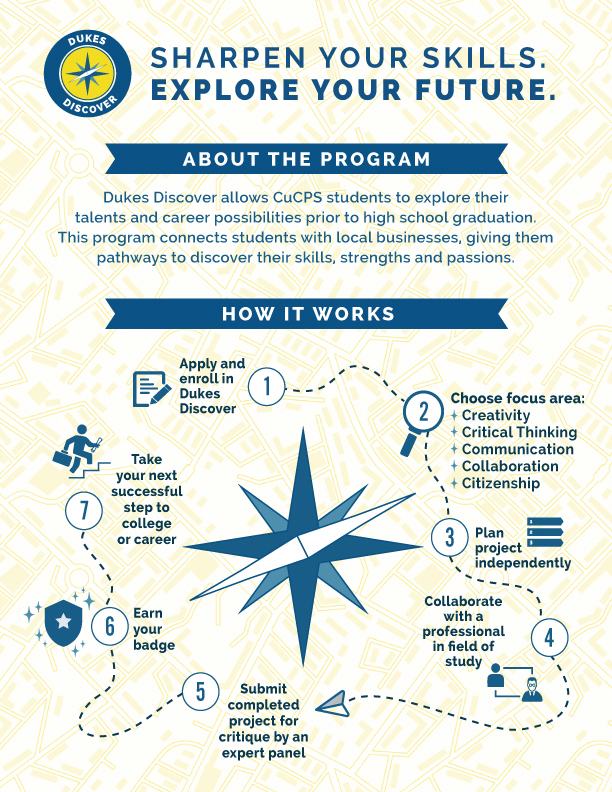 DUKES DISCOVER

SHARPEN YOUR SKILLS. EXPLORE YOUR FUTURE.

ABOUT THE PROGRAM

Dukes Discover allows CuCPS students to explore their talents and career possibilities prior to high school graduation. This program connects students with local businesses, giving them pathways to discover their skills, strengths and passions.

HOW IT WORKS

1 Apply and enroll in Dukes Discover

2 Choose focus area:
Creativity
Critical Thinking
Communication
Collaboration
Citizenship

3 Plan project independently

4 Collaborate with a professional in field of study

5 Submit completed project for critique by an expert panel

6 Earn your badge

7 Take your next successful step to college or career